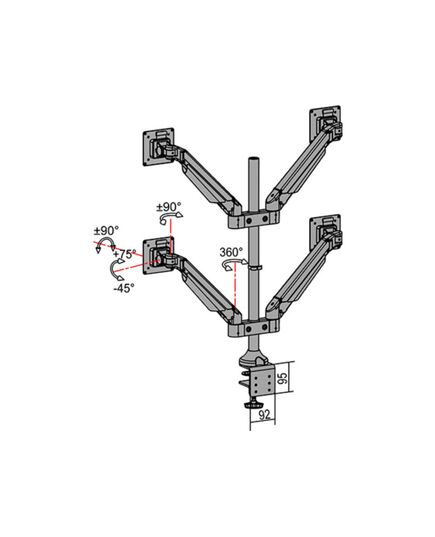 ±90°
±90°
+75°
-45°
360°
95
92